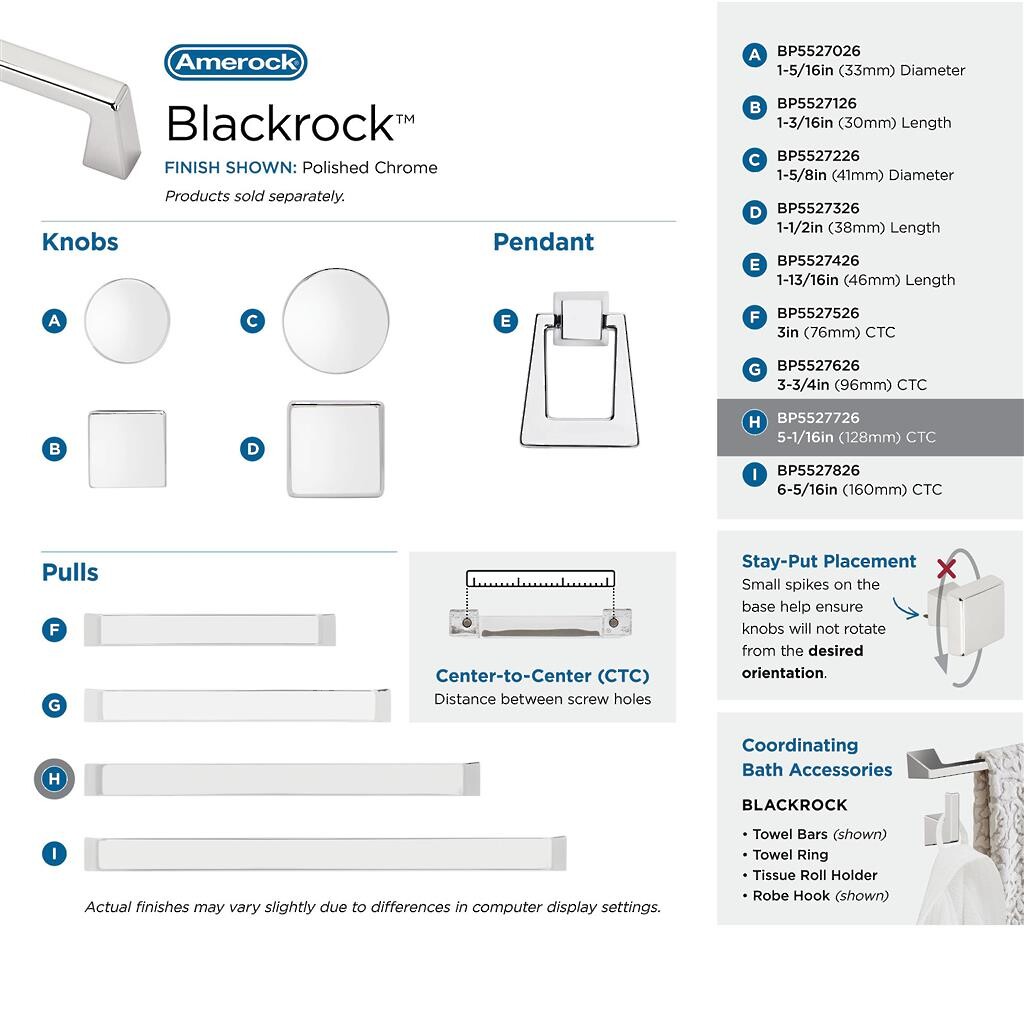 Amerock

Blackrock™

FINISH SHOWN: Polished Chrome

Products sold separately.

Knobs

A

C

B

D

Pendant

E

Pulls

F

G

H

I

Center-to-Center (CTC)
Distance between screw holes

Actual finishes may vary slightly due to differences in computer display settings.

A BP5527026
1-5/16in (33mm) Diameter

B BP5527126
1-3/16in (30mm) Length

C BP5527226
1-5/8in (41mm) Diameter

D BP5527326
1-1/2in (38mm) Length

E BP5527426
1-13/16in (46mm) Length

F BP5527526
3in (76mm) CTC

G BP5527626
3-3/4in (96mm) CTC

H BP5527726
5-1/16in (128mm) CTC

I BP5527826
6-5/16in (160mm) CTC

Stay-Put Placement
Small spikes on the base help ensure knobs will not rotate from the desired orientation.

Coordinating Bath Accessories

BLACKROCK
• Towel Bars (shown)
• Towel Ring
• Tissue Roll Holder
• Robe Hook (shown)