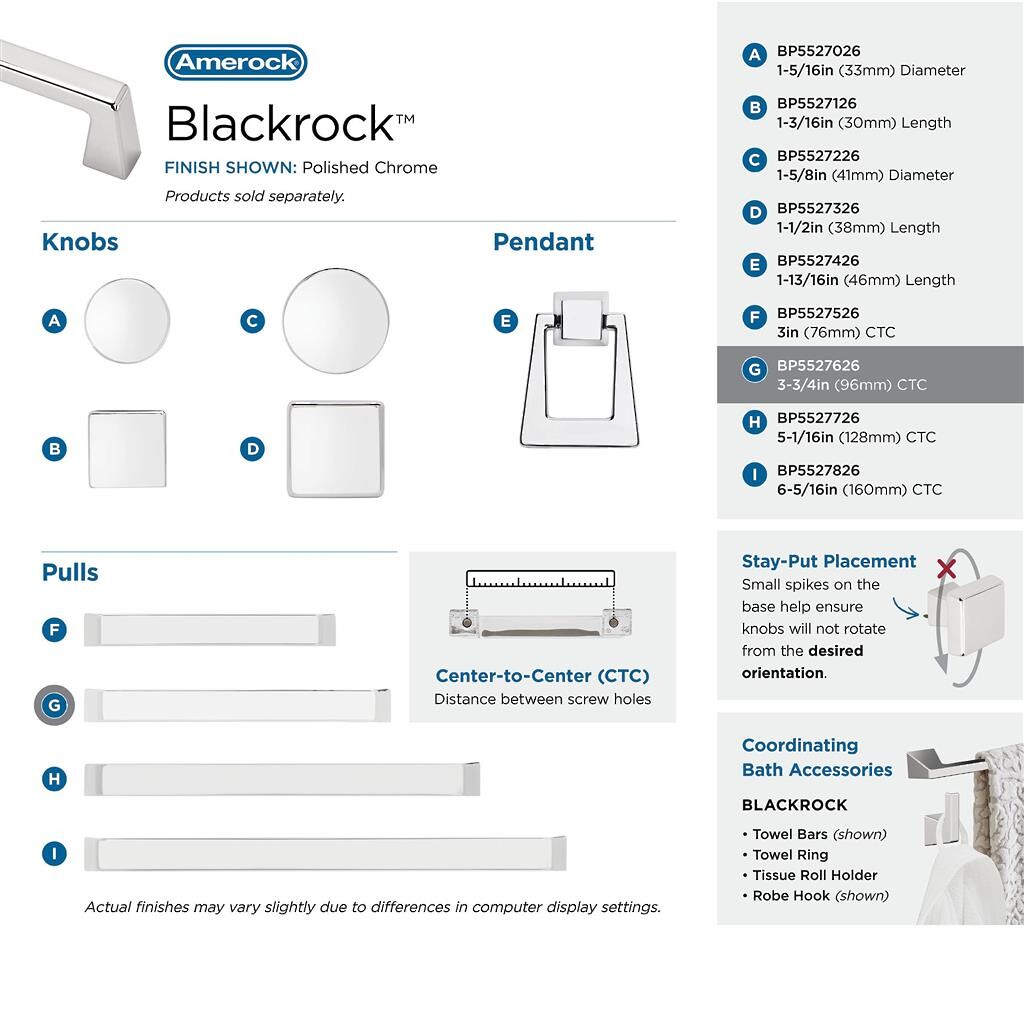 Amerock

Blackrock™

FINISH SHOWN: Polished Chrome

Products sold separately.

Knobs

A

C

B

D

Pendant

E

Pulls

F

G

H

I

Center-to-Center (CTC)
Distance between screw holes

Actual finishes may vary slightly due to differences in computer display settings.

A BP5527026
1-5/16in (33mm) Diameter

B BP5527126
1-3/16in (30mm) Length

C BP5527226
1-5/8in (41mm) Diameter

D BP5527326
1-1/2in (38mm) Length

E BP5527426
1-13/16in (46mm) Length

F BP5527526
3in (76mm) CTC

G BP5527626
3-3/4in (96mm) CTC

H BP5527726
5-1/16in (128mm) CTC

I BP5527826
6-5/16in (160mm) CTC

Stay-Put Placement
Small spikes on the base help ensure knobs will not rotate from the desired orientation.

Coordinating Bath Accessories

BLACKROCK
• Towel Bars (shown)
• Towel Ring
• Tissue Roll Holder
• Robe Hook (shown)