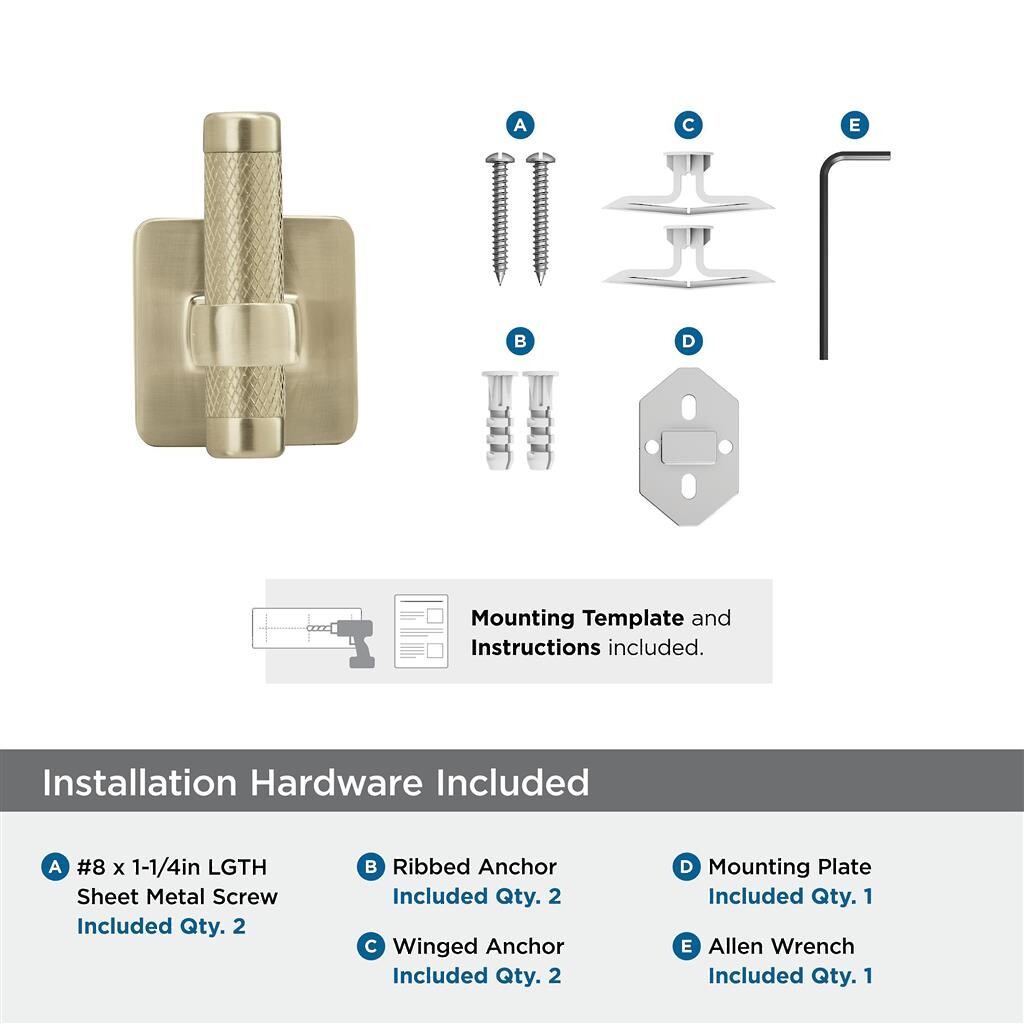 A

C

E

B

D

**Mounting Template** and **Instructions** included.

Installation Hardware Included

A #8 x 1-1/4in LGTH Sheet Metal Screw
Included Qty. 2

B Ribbed Anchor
Included Qty. 2

C Winged Anchor
Included Qty. 2

D Mounting Plate
Included Qty. 1

E Allen Wrench
Included Qty. 1