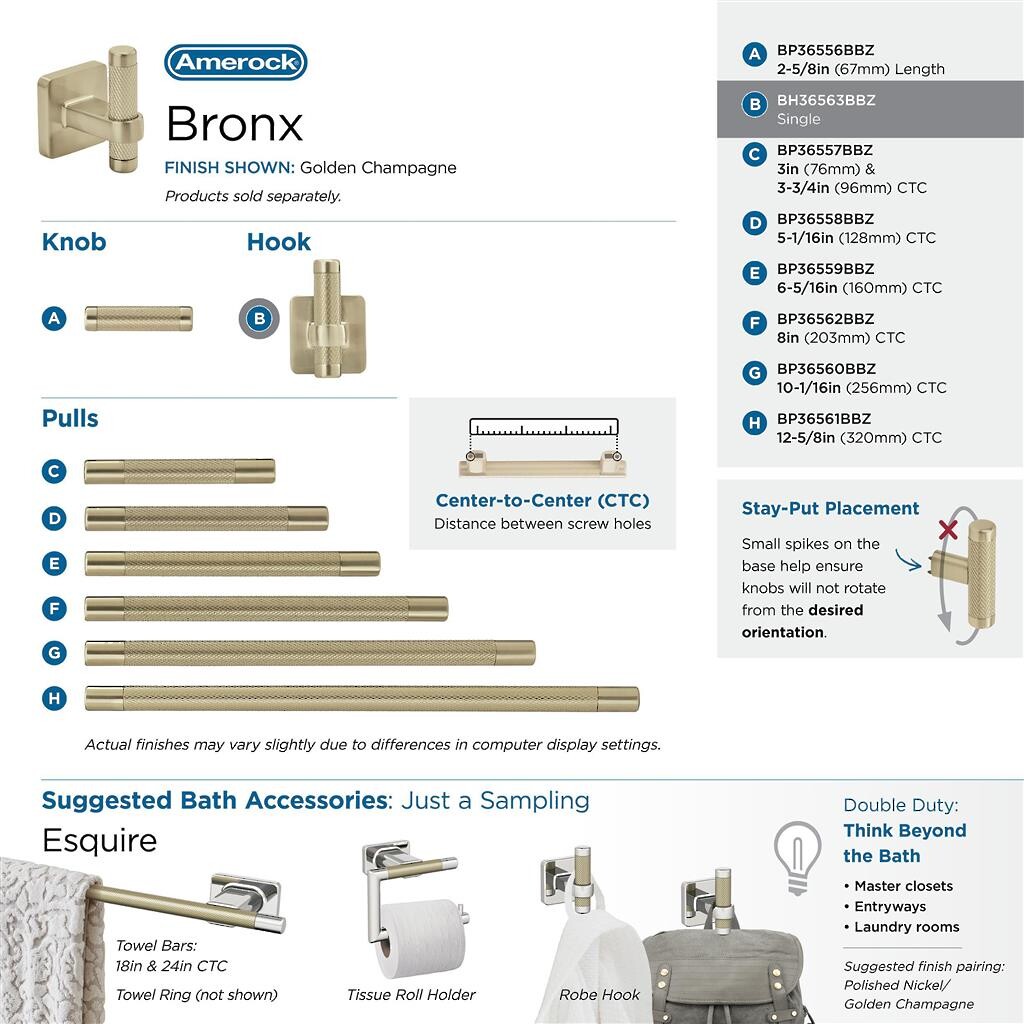 Amerock

Bronx

FINISH SHOWN: Golden Champagne

Products sold separately.

Knob

A

Hook

B

Pulls

C

D

E

F

G

H

Center-to-Center (CTC)
Distance between screw holes

Actual finishes may vary slightly due to differences in computer display settings.

A BP36556BBZ
2-5/8in (67mm) Length

B BH36563BBZ
Single

C BP36557BBZ
3in (76mm) &
3-3/4in (96mm) CTC

D BP36558BBZ
5-1/16in (128mm) CTC

E BP36559BBZ
6-5/16in (160mm) CTC

F BP36562BBZ
8in (203mm) CTC

G BP36560BBZ
10-1/16in (256mm) CTC

H BP36561BBZ
12-5/8in (320mm) CTC

Stay-Put Placement

Small spikes on the base help ensure knobs will not rotate from the desired orientation.

Suggested Bath Accessories: Just a Sampling

Esquire

Towel Bars:
18in & 24in CTC

Towel Ring (not shown)

Tissue Roll Holder

Robe Hook

Double Duty:
Think Beyond the Bath

• Master closets
• Entryways
• Laundry rooms

Suggested finish pairing:
Polished Nickel/
Golden Champagne