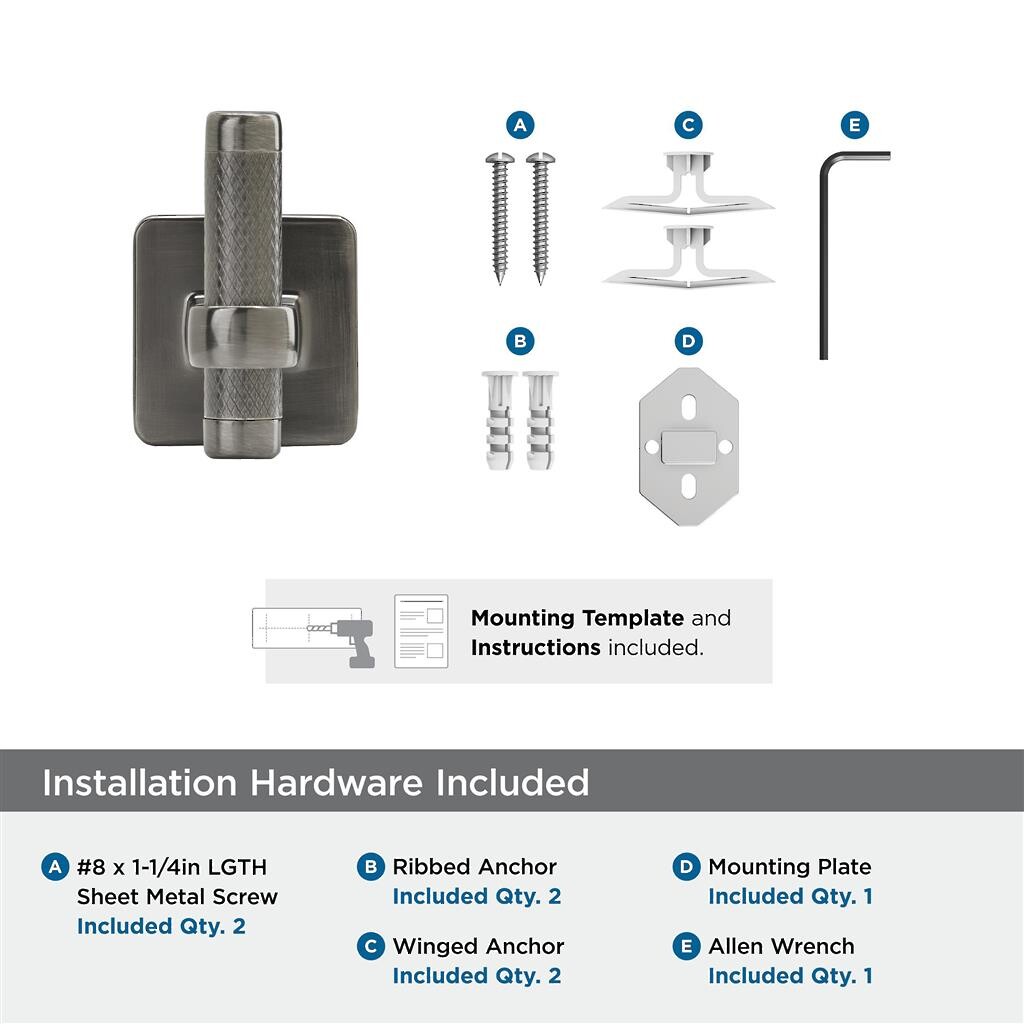 A

C

E

B

D

Mounting Template and Instructions included.

Installation Hardware Included

A #8 x 1-1/4in LGTH Sheet Metal Screw Included Qty. 2

B Ribbed Anchor Included Qty. 2

C Winged Anchor Included Qty. 2

D Mounting Plate Included Qty. 1

E Allen Wrench Included Qty. 1