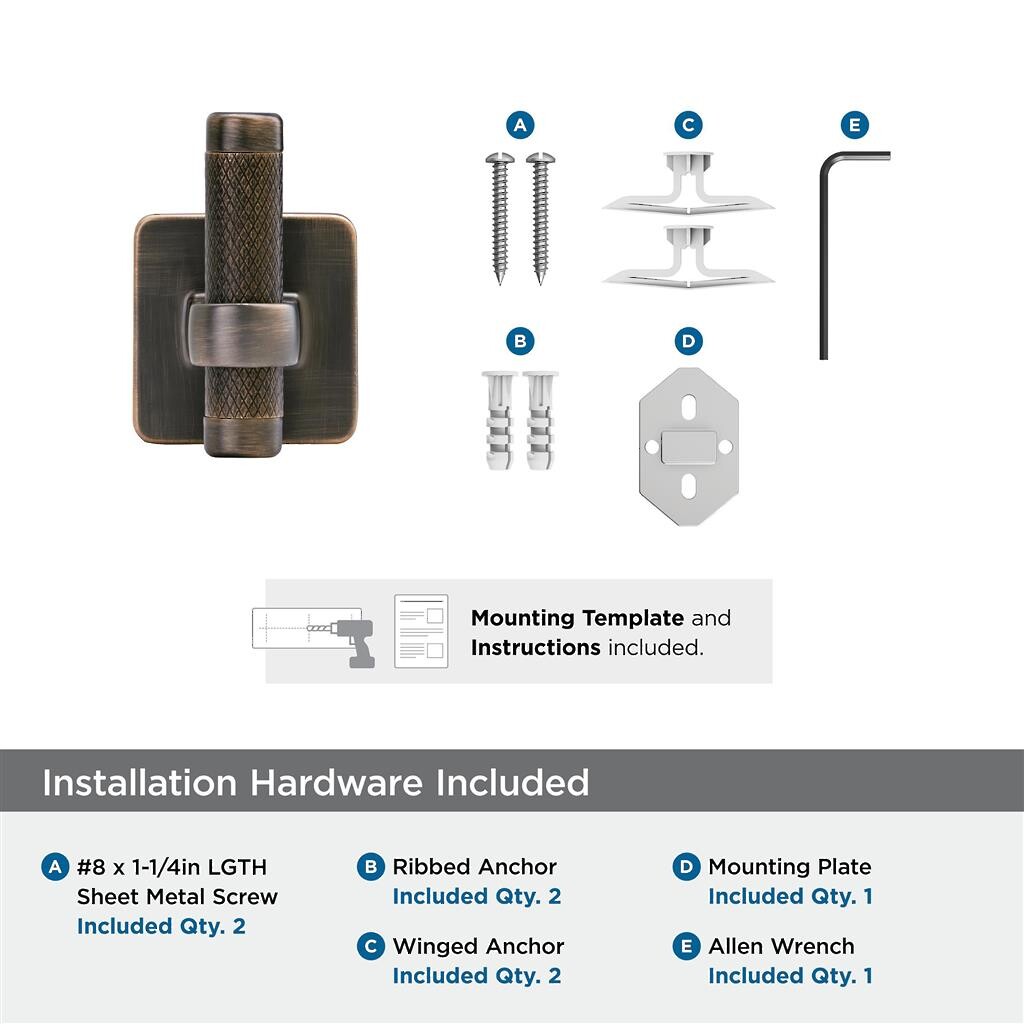 A

C

E

B

D

**Mounting Template** and **Instructions** included.

Installation Hardware Included

A #8 x 1-1/4in LGTH Sheet Metal Screw
Included Qty. 2

B Ribbed Anchor
Included Qty. 2

C Winged Anchor
Included Qty. 2

D Mounting Plate
Included Qty. 1

E Allen Wrench
Included Qty. 1