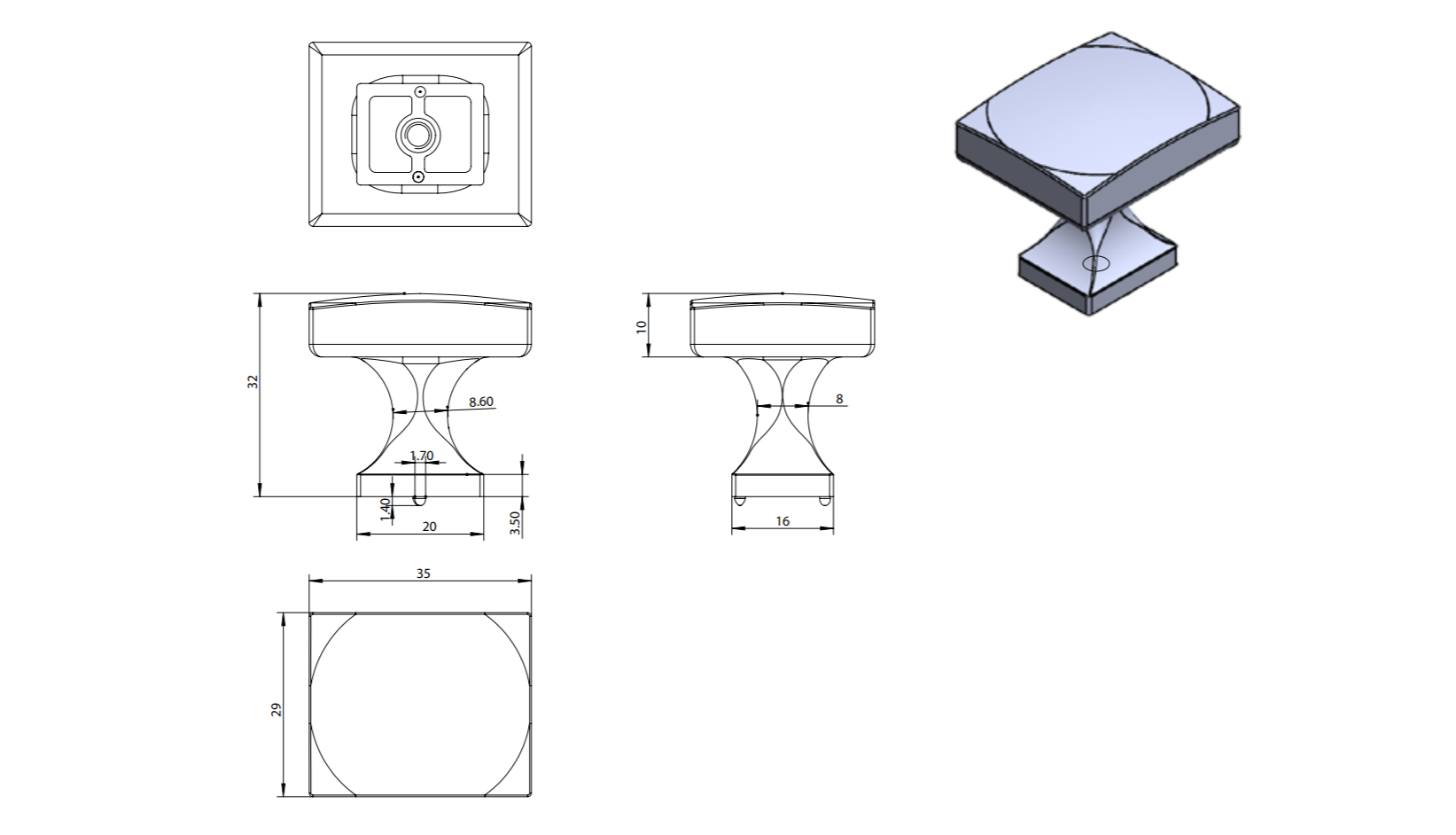 32
8.60
1.70
1.40
20
3.50
10
8
16
35
29