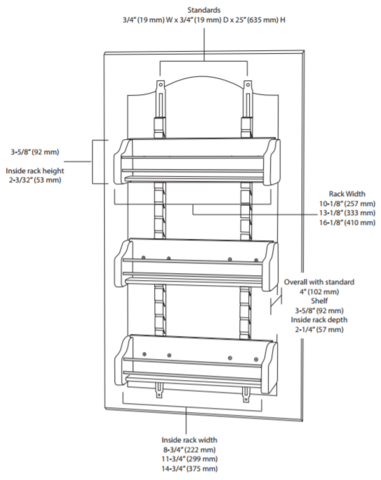 Standards
3/4" (19 mm) W x 3/4" (19 mm) D x 25" (635 mm) H

3-5/8" (92 mm)

Inside rack height
2-3/32" (53 mm)

Rack Width
10-1/8" (257 mm)
13-1/8" (333 mm)
16-1/8" (410 mm)

Overall with standard
4" (102 mm)
Shelf
3-5/8" (92 mm)
Inside rack depth
2-1/4" (57 mm)

Inside rack width
8-3/4" (222 mm)
11-3/4" (299 mm)
14-3/4" (375 mm)